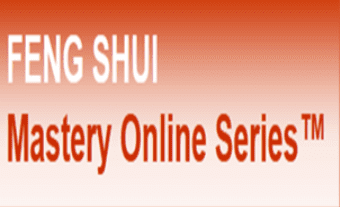 FENG SHUI

Mastery Online Series™